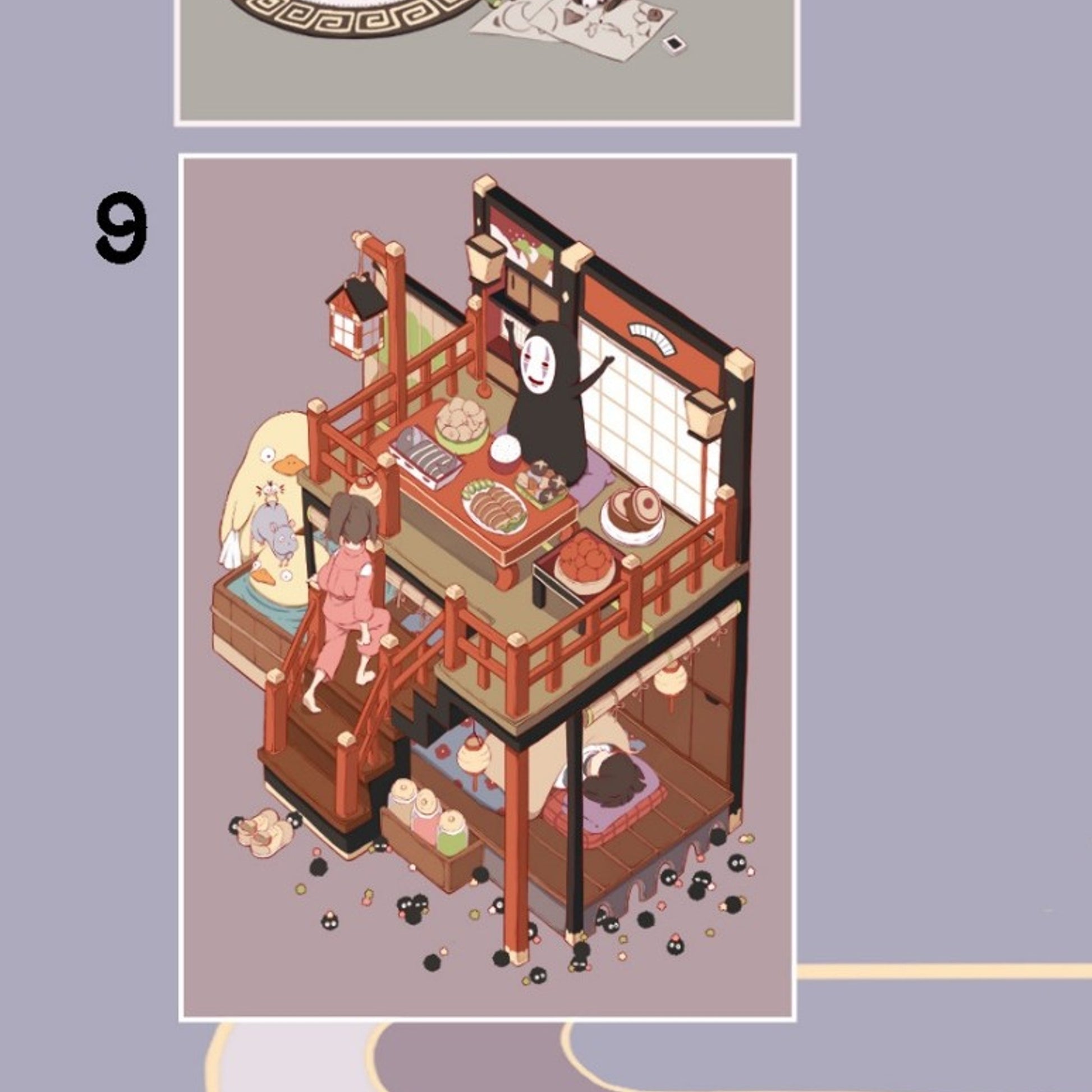 9