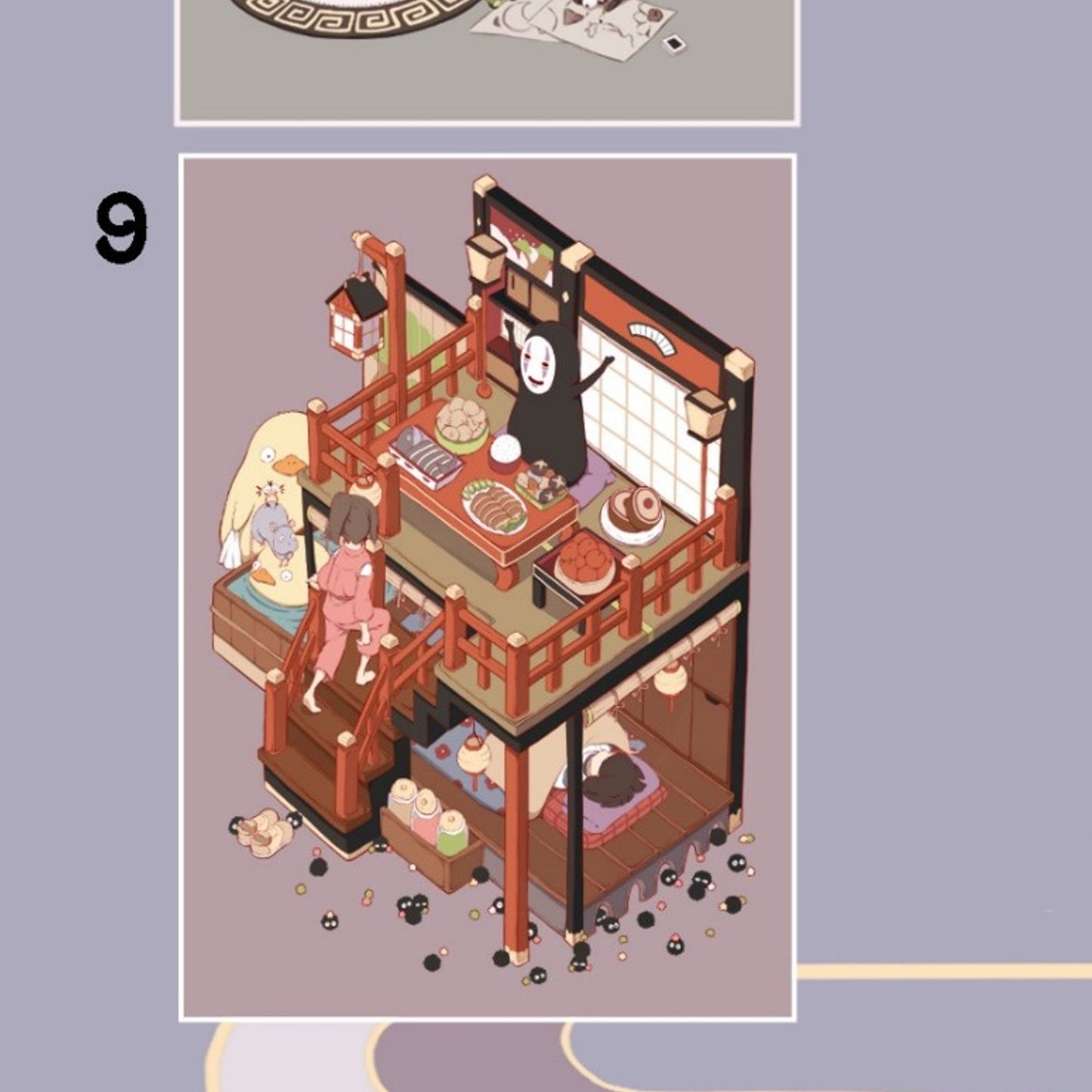 9